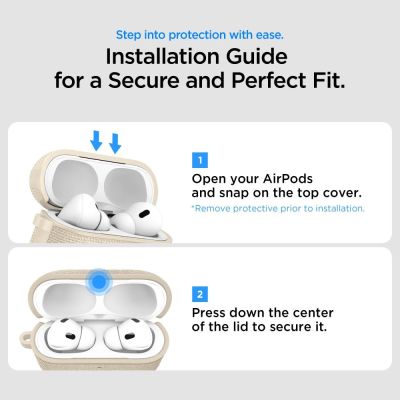 Step into protection with ease.

Installation Guide for a Secure and Perfect Fit.

1

Open your AirPods and snap on the top cover.

*Remove protective prior to installation.

2

Press down the center of the lid to secure it.