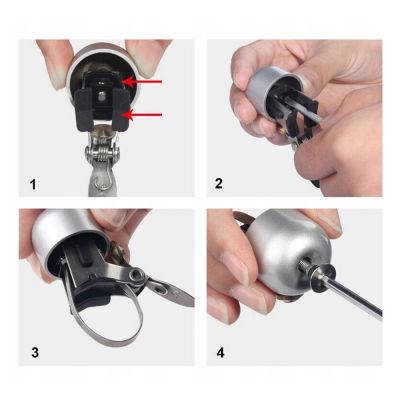 1

2

3

4