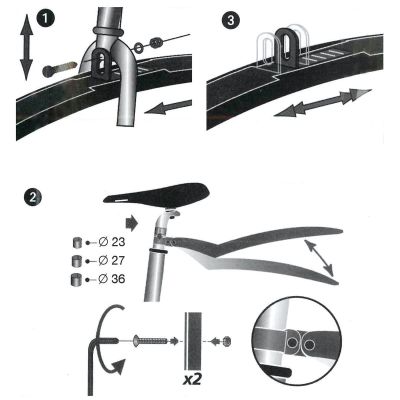 1

3

2

∅ 23
∅ 27
∅ 36

x2