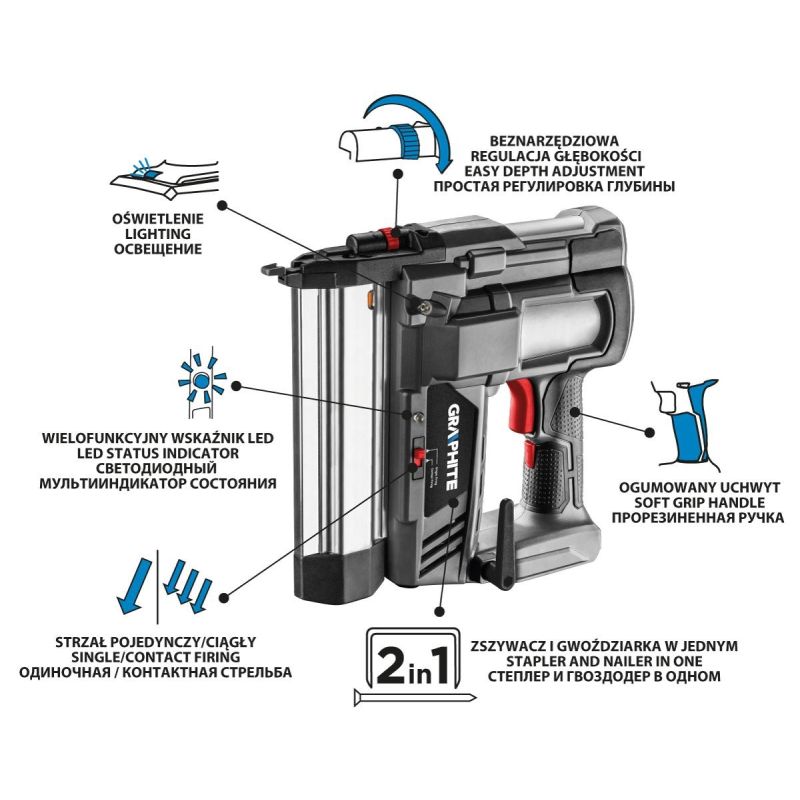 BEZNARZĘDZIOWA
REGULACJA GŁĘBOKOŚCI
EASY DEPTH ADJUSTMENT
ПРОСТАЯ РЕГУЛИРОВКА ГЛУБИНЫ

OŚWIETLENIE
LIGHTING
ОСВЕЩЕНИЕ

WIELOFUNKCYJNY WSKAŹNIK LED
LED STATUS INDICATOR
СВЕТОДИОДНЫЙ
МУЛЬТИИНДИКАТОР СОСТОЯНИЯ

GRAPHITE

OGUMOWANY UCHWYT
SOFT GRIP HANDLE
ПРОРЕЗИНЕННАЯ РУЧКА

STRZAŁ POJEDYNCZY/CIĄGŁY
SINGLE/CONTACT FIRING
ОДИНОЧНАЯ / КОНТАКТНАЯ СТРЕЛЬБА

2in1

ZSZYWACZ I GWOŹDZIARKA W JEDNYM
STAPLER AND NAILER IN ONE
СТЕПЛЕР И ГВОЗДОДЕР В ОДНОМ