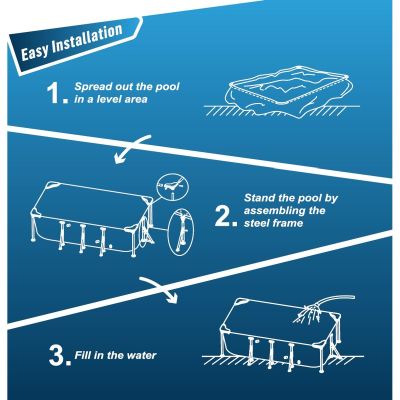 Easy Installation

1. Spread out the pool in a level area

2. Stand the pool by assembling the steel frame

3. Fill in the water