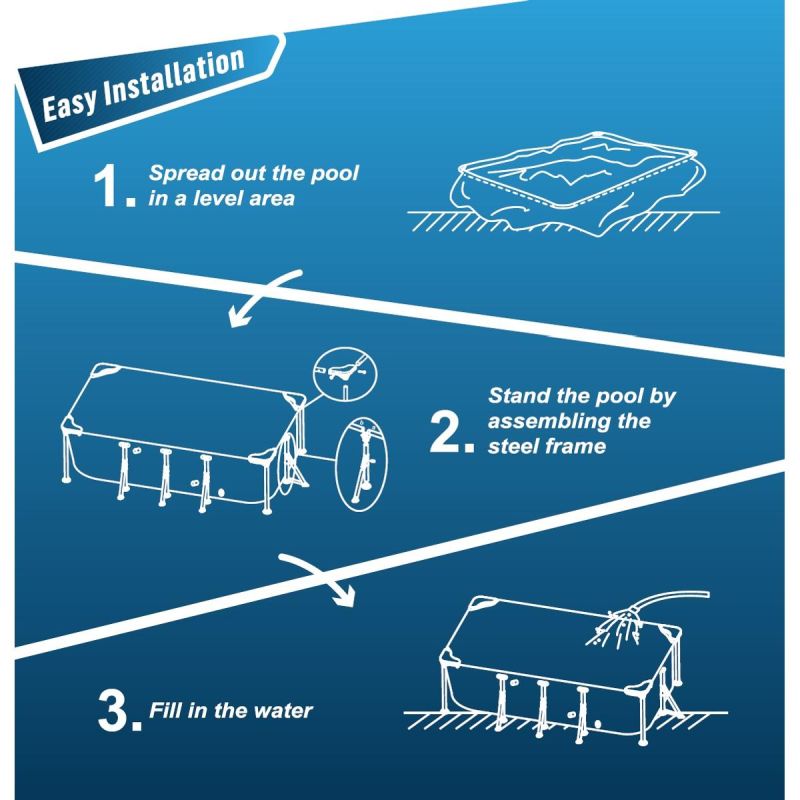 Easy Installation

1. Spread out the pool in a level area

2. Stand the pool by assembling the steel frame

3. Fill in the water