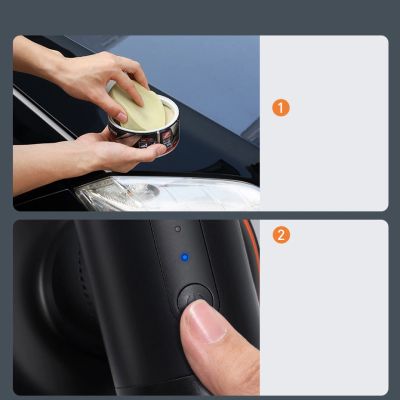 1

2