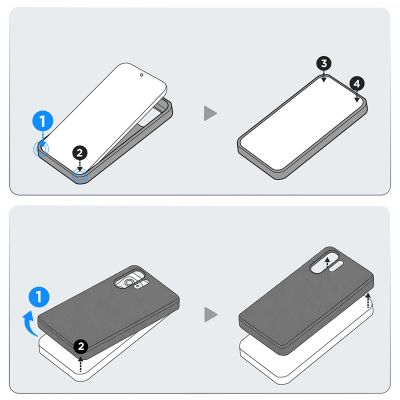 1
2
3
4
1
2