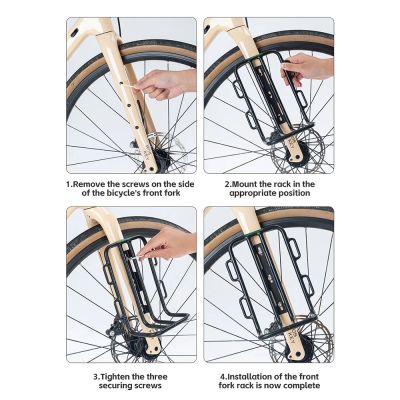 1.Remove the screws on the side of the bicycle's front fork

2.Mount the rack in the appropriate position

3.Tighten the three securing screws

4.Installation of the front fork rack is now complete