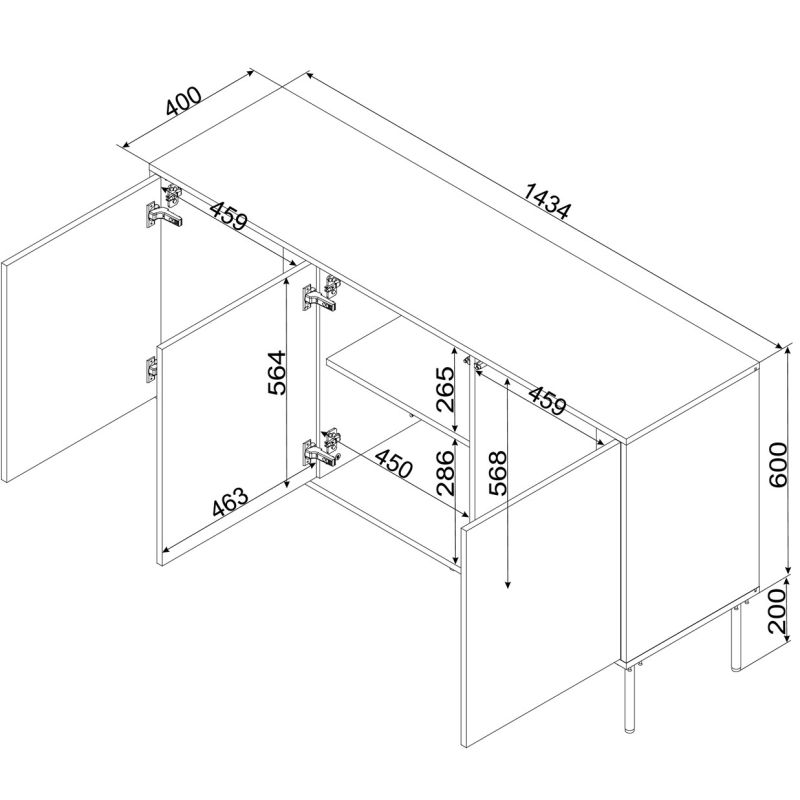 400
1434
459
564
265
459
450
286
568
463
600
200