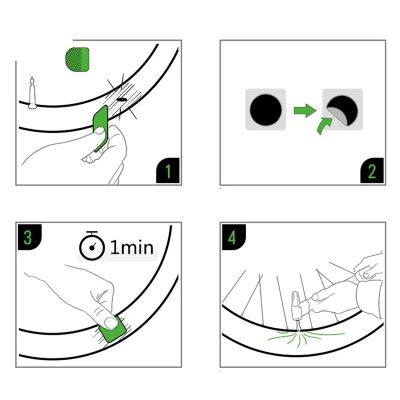 1

2

3

1min

4