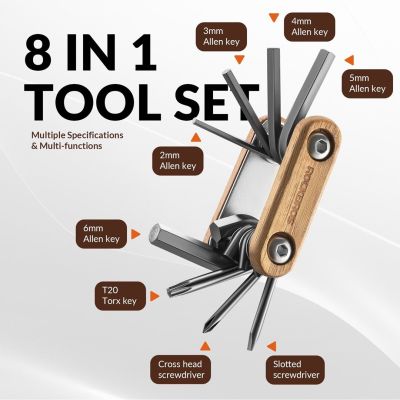 8 IN 1
TOOL SET

Multiple Specifications
& Multi-functions

3mm
Allen key

4mm
Allen key

5mm
Allen key

2mm
Allen key

ROCKBROS

6mm
Allen key

T20
Torx key

Cross head
screwdriver

Slotted
screwdriver