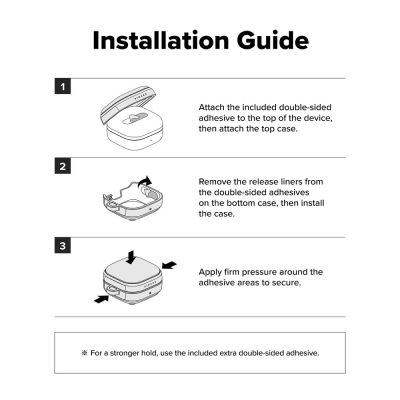 Installation Guide

1

Attach the included double-sided adhesive to the top of the device, then attach the top case.

2

Remove the release liners from the double-sided adhesives on the bottom case, then install the case.

3

Apply firm pressure around the adhesive areas to secure.

※ For a stronger hold, use the included extra double-sided adhesive.