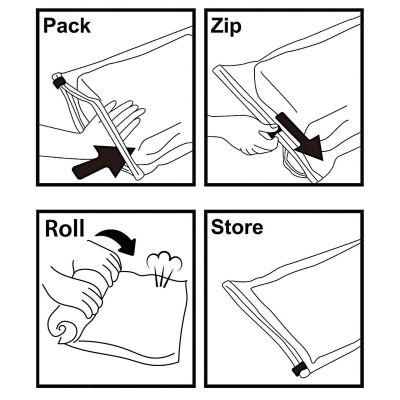 Pack

Zip

Roll

Store