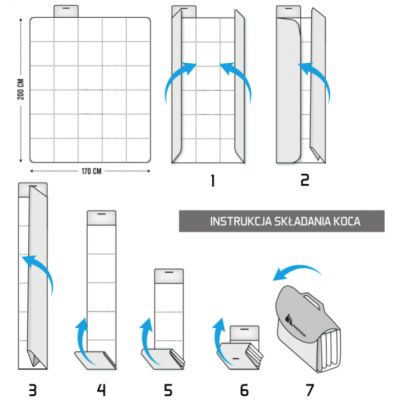 200 CM

170 CM

1

2

INSTRUKCJA SKŁADANIA KOCA

3

4

5

6

7