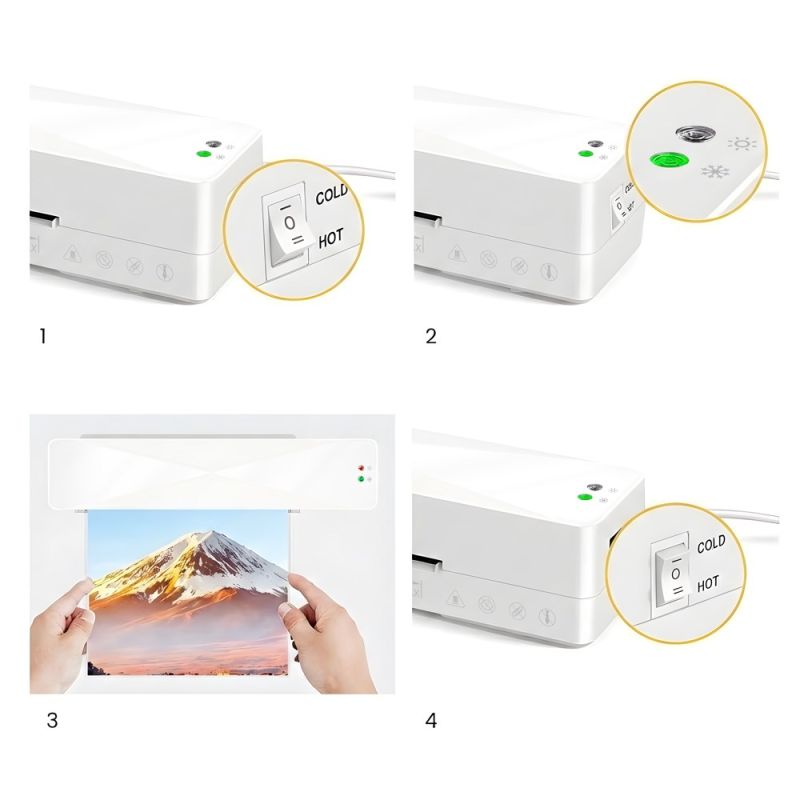 COLD
HOT

1

2

3

COLD
HOT

4