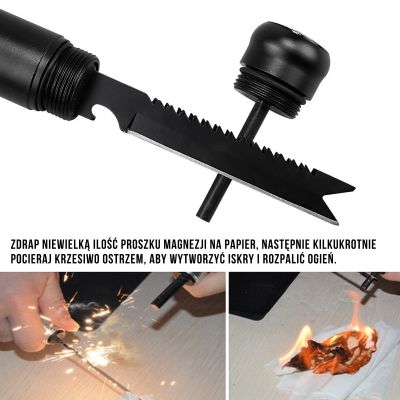 ZDRAP NIEWIELKĄ ILOŚĆ PROSZKU MAGNEZJI NA PAPIER, NASTĘPNIE KILKUKROTNIE POCIERAJ KRZESIWO OSTRZEM, ABY WYTWORZYĆ ISKRY I ROZPALIĆ OGIEŃ.