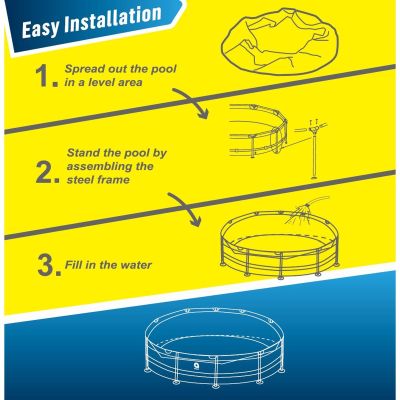 Easy Installation

1. Spread out the pool in a level area

2. Stand the pool by assembling the steel frame

3. Fill in the water