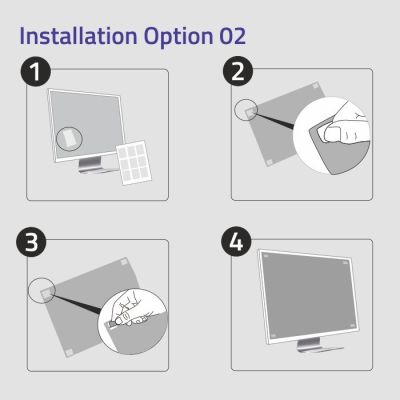 Installation Option 02

1

2

3

4