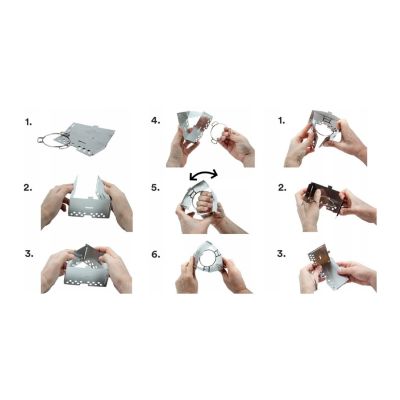 1.

2.

3.

4.

5.

6.

1.

2.

3.