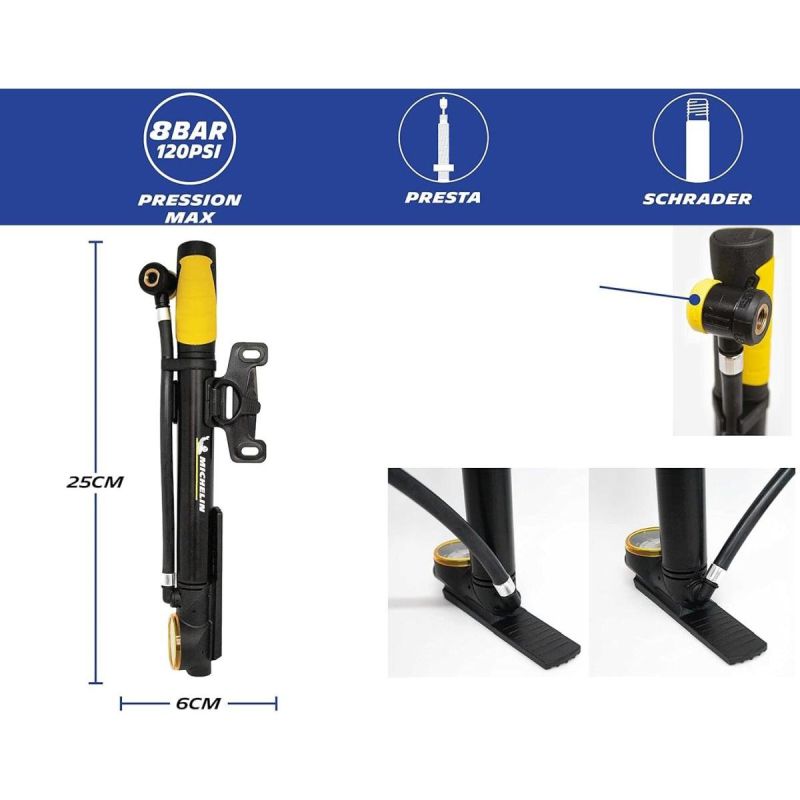 8BAR
120PSI
PRESSION MAX

PRESTA

SCHRADER

25CM

MICHELIN

6CM