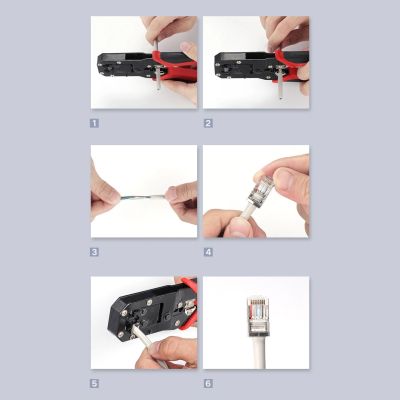 1

2

3

4

5

6