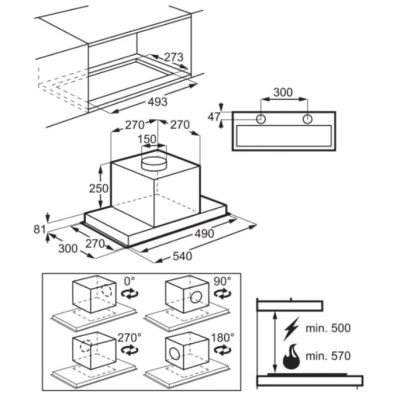 273
493
300
47
270
270
150
250
81
300
270
490
540
0°
90°
270°
180°
min. 500
min. 570