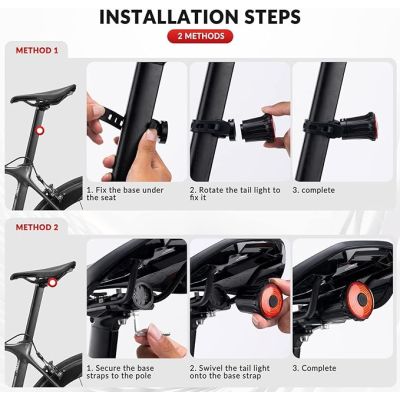 INSTALLATION STEPS

2 METHODS

METHOD 1

1. Fix the base under the seat

2. Rotate the tail light to fix it

3. complete

METHOD 2

1. Secure the base straps to the pole

2. Swivel the tail light onto the base strap

3. Complete