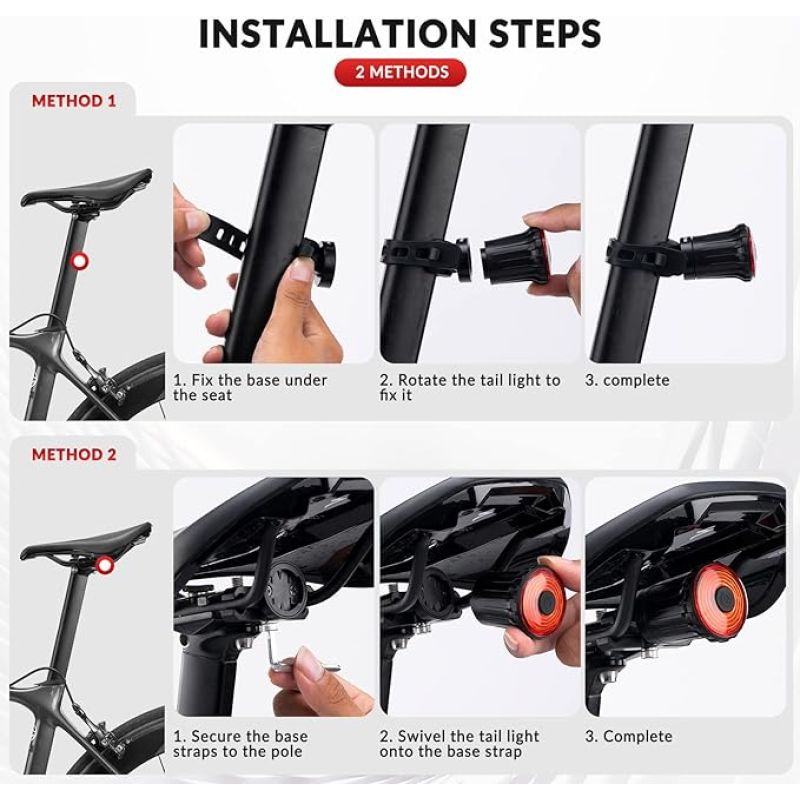 INSTALLATION STEPS

2 METHODS

METHOD 1

1. Fix the base under the seat

2. Rotate the tail light to fix it

3. complete

METHOD 2

1. Secure the base straps to the pole

2. Swivel the tail light onto the base strap

3. Complete