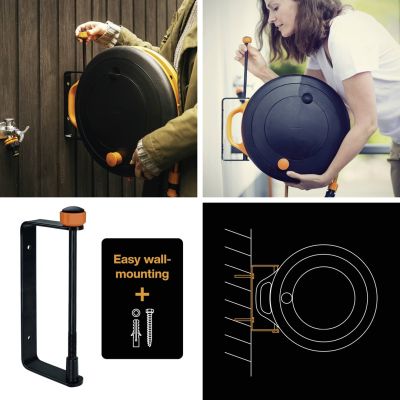 Easy wall-mounting

+