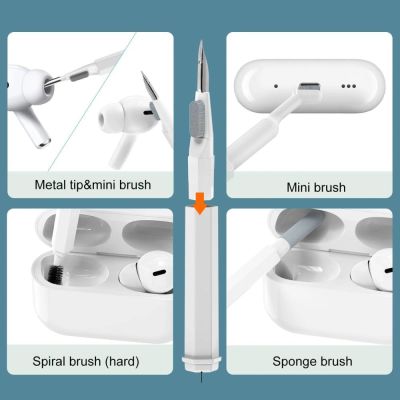 Metal tip&mini brush

Mini brush

Spiral brush (hard)

Sponge brush