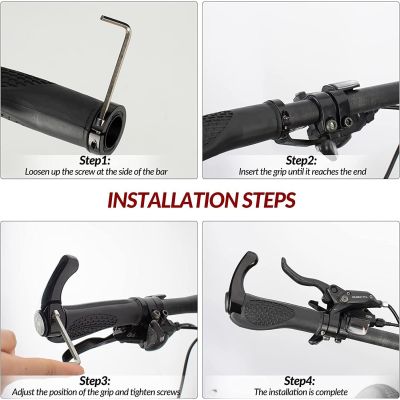 Step1:
Loosen up the screw at the side of the bar

Step2:
Insert the grip until it reaches the end

INSTALLATION STEPS

Step3:
Adjust the position of the grip and tighten screws

Step4:
The installation is complete