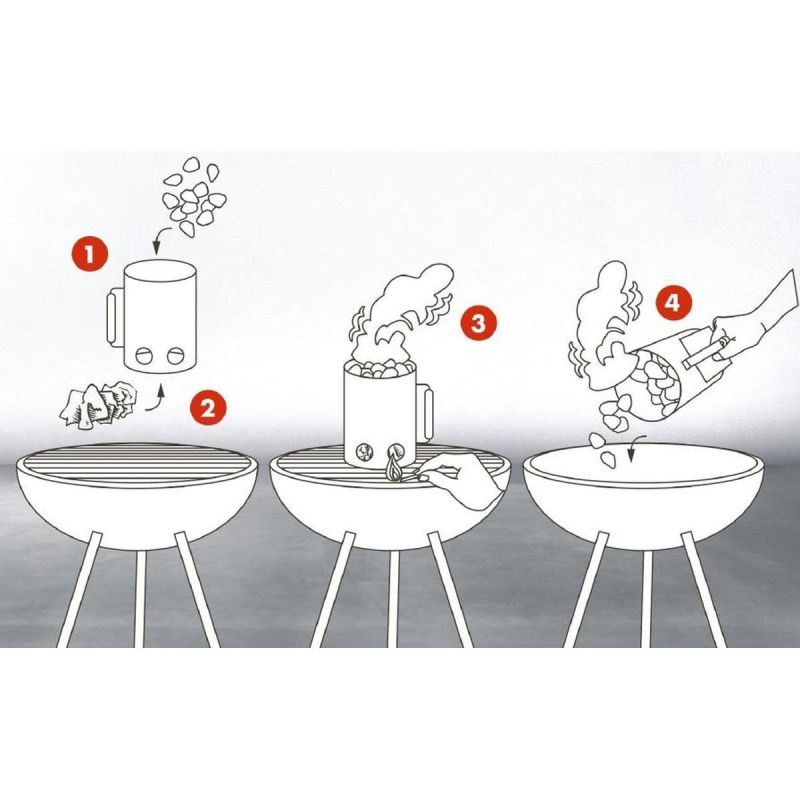 1
2
3
4