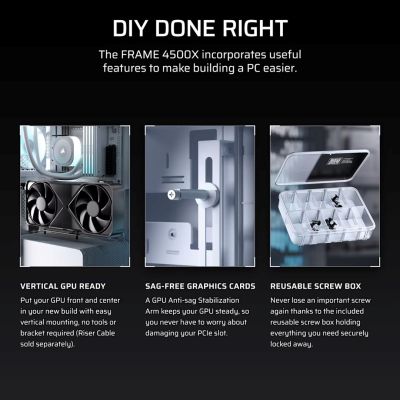 DIY DONE RIGHT

The FRAME 4500X incorporates useful features to make building a PC easier.

VERTICAL GPU READY

Put your GPU front and center in your new build with easy vertical mounting, no tools or bracket required (Riser Cable sold separately).

SAG-FREE GRAPHICS CARDS

A GPU Anti-sag Stabilization Arm keeps your GPU steady, so you never have to worry about damaging your PCIe slot.

REUSABLE SCREW BOX

Never lose an important screw again thanks to the included reusable screw box holding everything you need securely locked away.