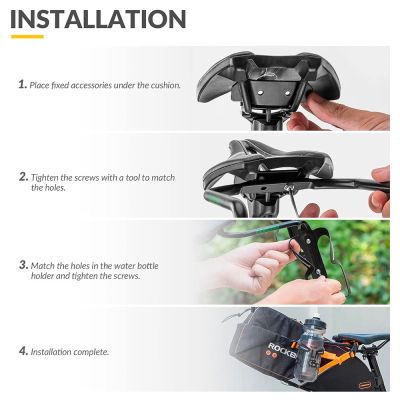 INSTALLATION

1. Place fixed accessories under the cushion.

2. Tighten the screws with a tool to match the holes.

3. Match the holes in the water bottle holder and tighten the screws.

4. Installation complete.

ROCKB