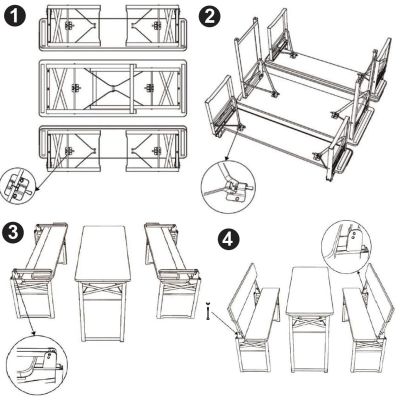 1

2

3

4