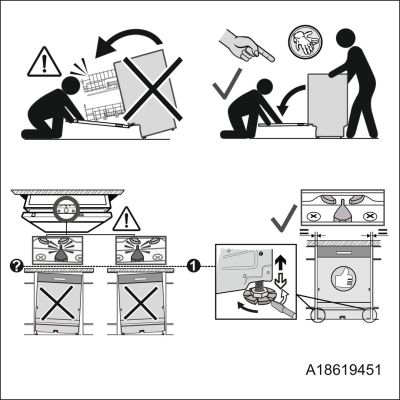 ?

1

A18619451