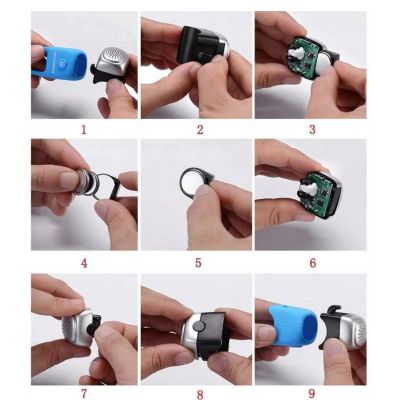 1

2

3

4

5

6

7

8

9