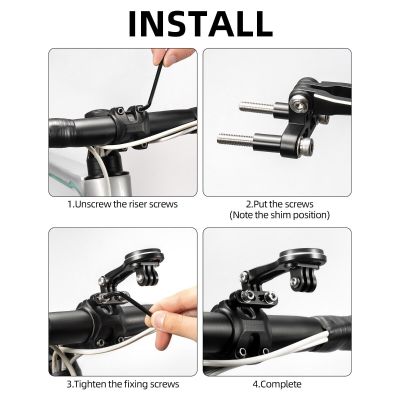 INSTALL

1.Unscrew the riser screws

2.Put the screws
(Note the shim position)

3.Tighten the fixing screws

4.Complete